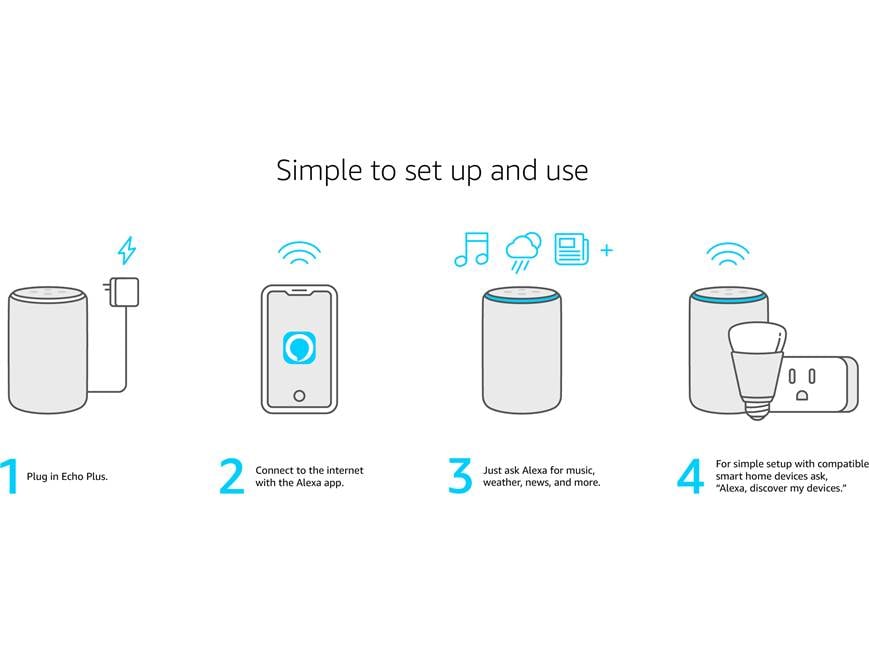 Simple to set up and use

+

1 Plug in Echo Plus.

2 Connect to the internet with the Alexa app.

3 Just ask Alexa for music, weather, news, and more.

4 For simple setup with compatible smart home devices ask, "Alexa, discover my devices."