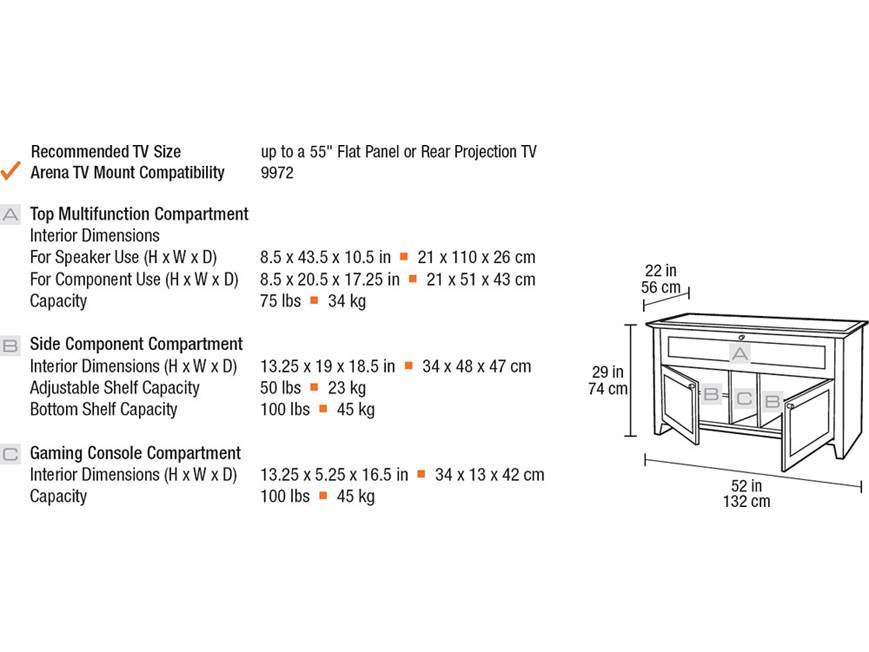 Recommended TV Size up to a 55" Flat Panel or Rear Projection TV
Arena TV Mount Compatibility 9972

A Top Multifunction Compartment
Interior Dimensions
For Speaker Use (H x W x D) 8.5 x 43.5 x 10.5 in ■ 21 x 110 x 26 cm
For Component Use (H x W x D) 8.5 x 20.5 x 17.25 in ■ 21 x 51 x 43 cm
Capacity 75 lbs ■ 34 kg

B Side Component Compartment
Interior Dimensions (H x W x D) 13.25 x 19 x 18.5 in ■ 34 x 48 x 47 cm
Adjustable Shelf Capacity 50 lbs ■ 23 kg
Bottom Shelf Capacity 100 lbs ■ 45 kg

C Gaming Console Compartment
Interior Dimensions (H x W x D) 13.25 x 5.25 x 16.5 in ■ 34 x 13 x 42 cm
Capacity 100 lbs ■ 45 kg

22 in
56 cm

29 in
74 cm

A
B C B

52 in
132 cm