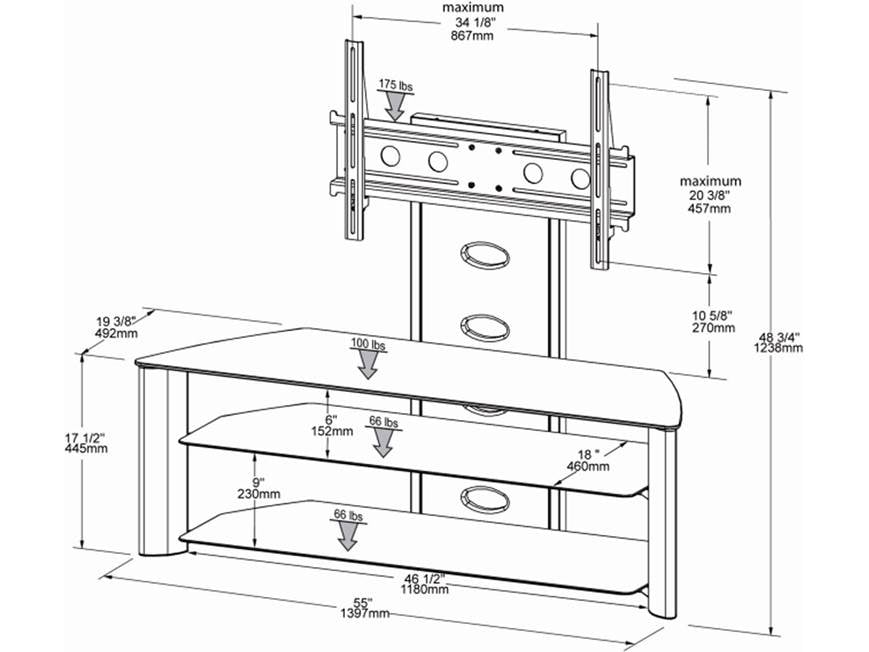 maximum
34 1/8"
867mm

175 lbs

maximum
20 3/8"
457mm

10 5/8"
270mm

48 3/4"
1238mm

19 3/8"
492mm

100 lbs

17 1/2"
445mm

6"
152mm

66 lbs

18 "
460mm

9"
230mm

66 lbs

46 1/2"
1180mm

55"
1397mm