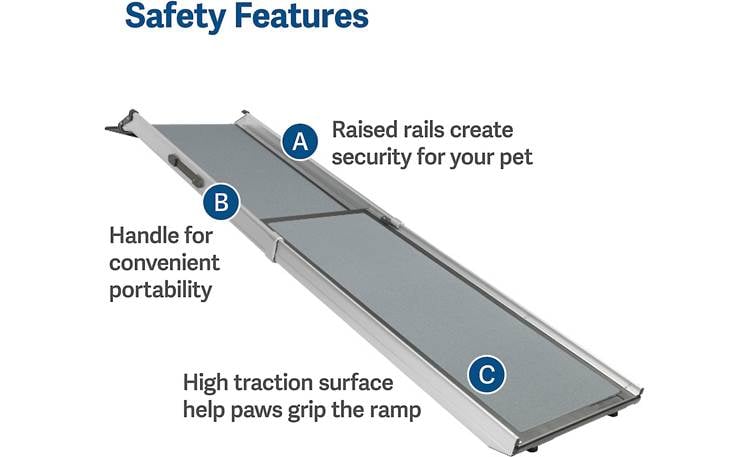 Safety Features

A

Raised rails create security for your pet

B

Handle for convenient portability

C

High traction surface help paws grip the ramp