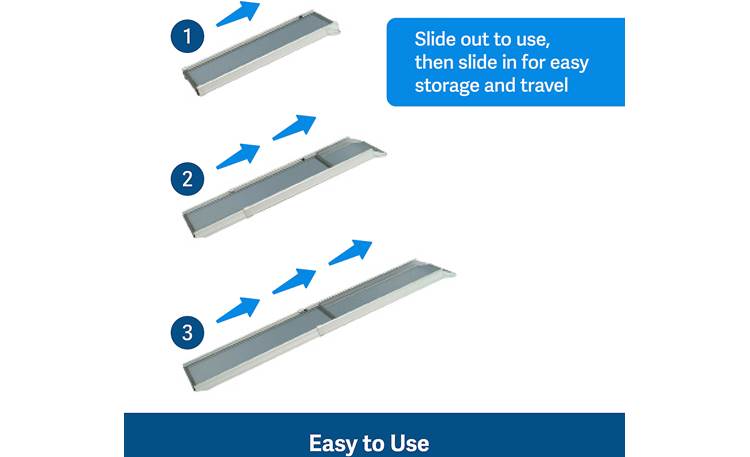 1

Slide out to use, then slide in for easy storage and travel

2

3

Easy to Use