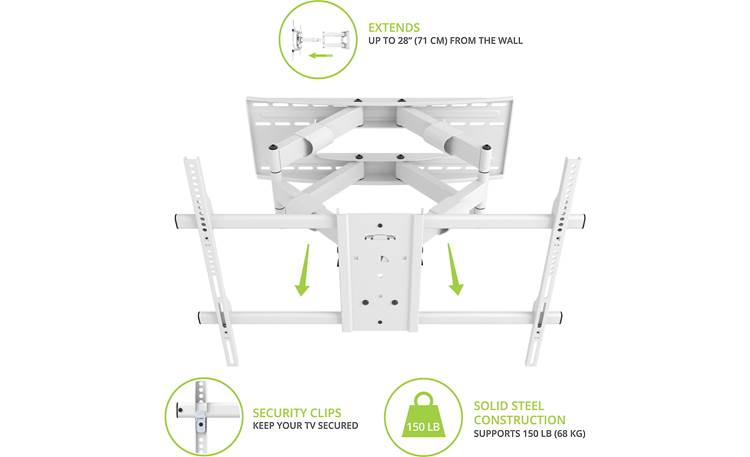 EXTENDS
UP TO 28" (71 CM) FROM THE WALL

SECURITY CLIPS
KEEP YOUR TV SECURED

150 LB

SOLID STEEL CONSTRUCTION
SUPPORTS 150 LB (68 KG)