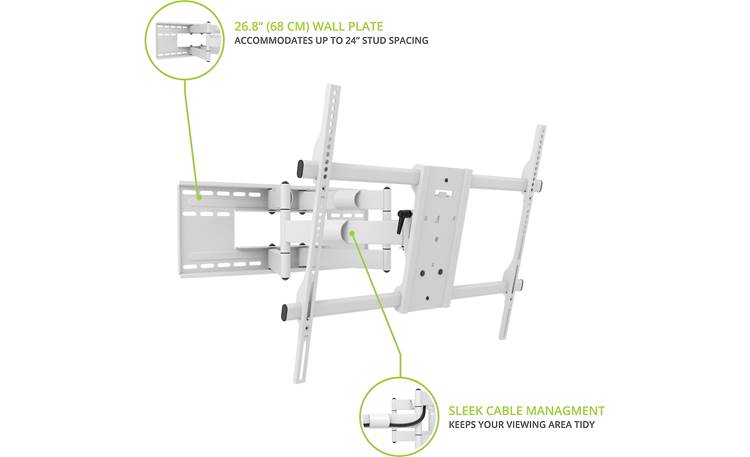 26.8" (68 CM) WALL PLATE
ACCOMMODATES UP TO 24" STUD SPACING

SLEEK CABLE MANAGMENT
KEEPS YOUR VIEWING AREA TIDY