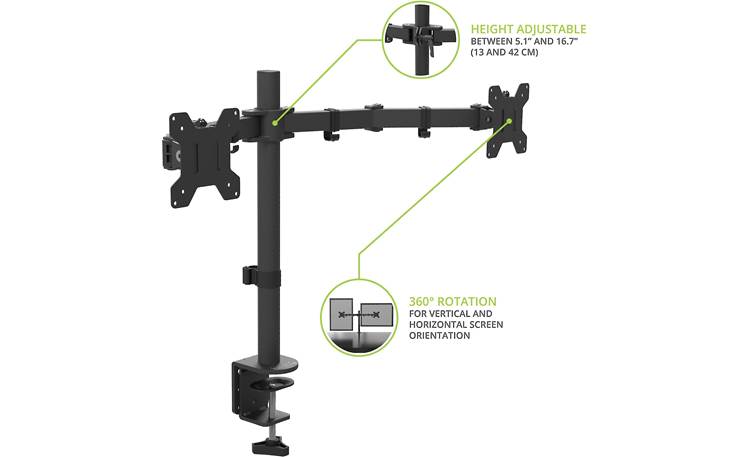 HEIGHT ADJUSTABLE
BETWEEN 5.1" AND 16.7"
(13 AND 42 CM)

360° ROTATION
FOR VERTICAL AND HORIZONTAL SCREEN ORIENTATION