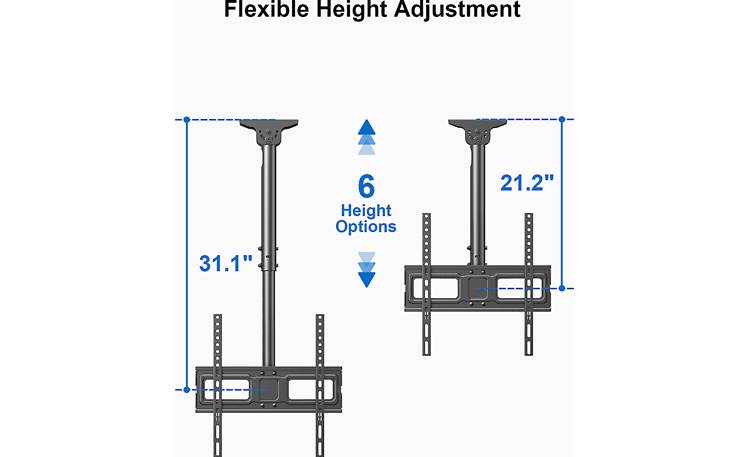 Flexible Height Adjustment

31.1"

6
Height
Options

21.2"