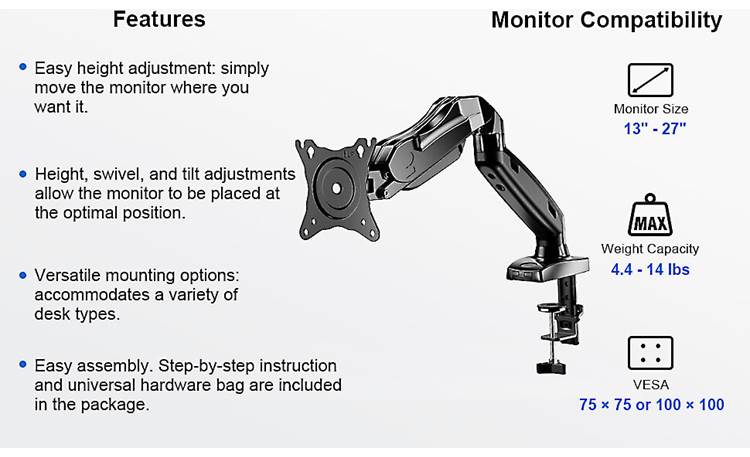 Features

• Easy height adjustment: simply move the monitor where you want it.

• Height, swivel, and tilt adjustments allow the monitor to be placed at the optimal position.

• Versatile mounting options: accommodates a variety of desk types.

• Easy assembly. Step-by-step instruction and universal hardware bag are included in the package.

Monitor Compatibility

Monitor Size
13" - 27"

MAX
Weight Capacity
4.4 - 14 lbs

VESA
75 × 75 or 100 × 100